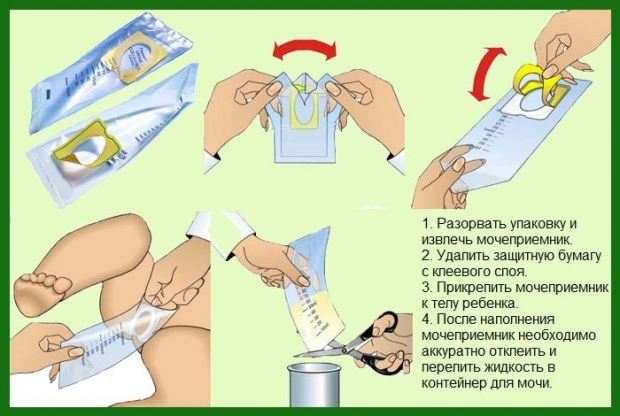 1. Разорвать упаковку и извлечь мочеприемник.
2. Удалить защитную бумагу с клеевого слоя.
3. Прикрепить мочеприемник к телу ребенка.
4. После наполнения мочеприемник необходимо аккуратно отклеить и перелить жидкость в контейнер для мочи.