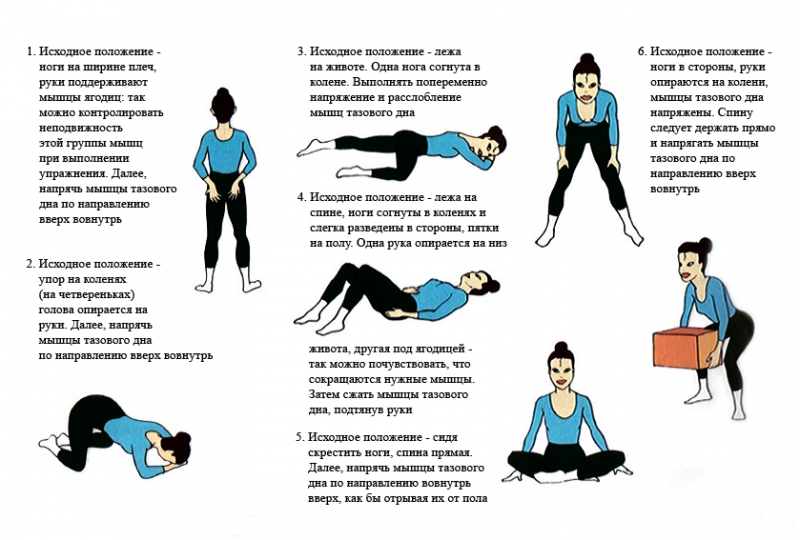 1. Исходное положение - ноги на ширине плеч, руки поддерживают мышцы ягодиц: так можно контролировать неподвижность этой группы мышц при выполнении упражнения. Далее, напрячь мышцы тазового дна по направлению вверх вовнутрь

2. Исходное положение - упор на коленях (на четвереньках) голова опирается на руки. Далее, напрячь мышцы тазового дна по направлению вверх вовнутрь

3. Исходное положение - лежа на животе. Одна нога согнута в колене. Выполнять попеременно напряжение и расслобление мышц тазового дна

4. Исходное положение - лежа на спине, ноги согнуты в коленях и слегка разведены в стороны, пятки на полу. Одна рука опирается на низ живота, другая под ягодицей - так можно почувствовать, что сокращаются нужные мышцы. Затем сжать мышцы тазового дна, подтянув руки

5. Исходное положение - сидя скрестить ноги, спина прямая. Далее, напрячь мышцы тазового дна по направлению вовнутрь вверх, как бы отрывая их от пола

6. Исходное положение - ноги в стороны, руки опираются на колени, мышцы тазового дна напряжены. Спину следует держать прямо и напрягать мышцы тазового дна по направлению вверх вовнутрь