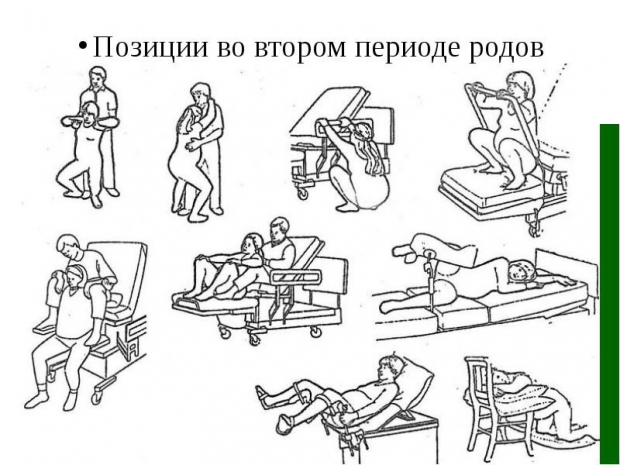 • Позиции во втором периоде родов